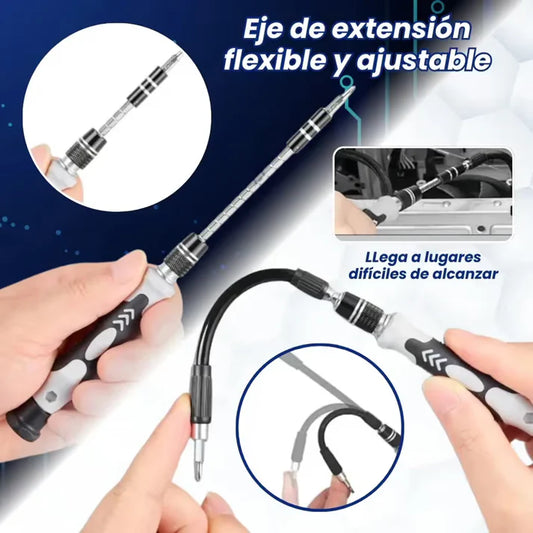 Eje de extensión flexible y ajustable

LLega a lugares difíciles de alcanzar