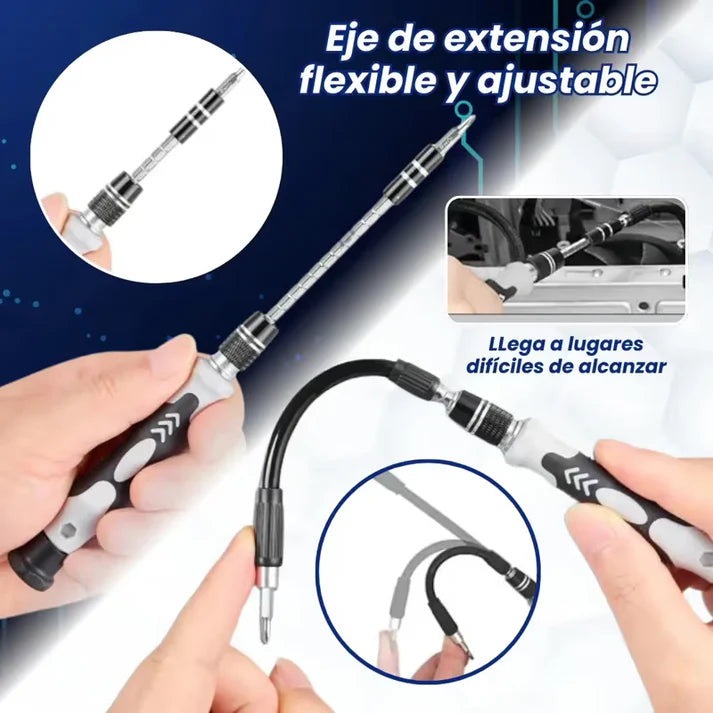 Eje de extensión flexible y ajustable

LLega a lugares difíciles de alcanzar